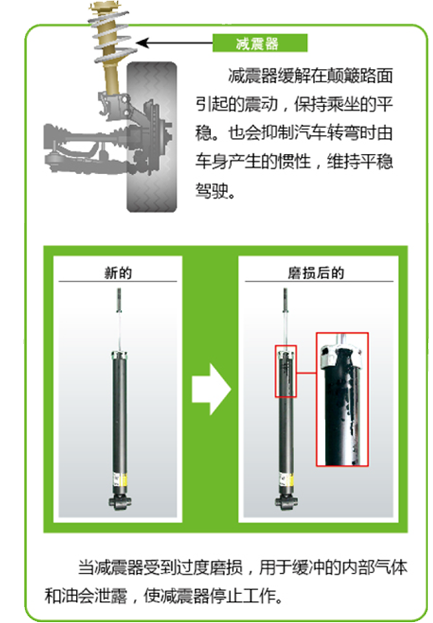 减震器

减震器缓解在颠簸路面引起的震动，保持乘坐的平稳。也会抑制汽车转弯时由车身产生的惯性，维持平稳驾驶。

新的

磨损后的

当减震器受到过度磨损，用于缓冲的内部气体和油会泄露，使减震器停止工作。