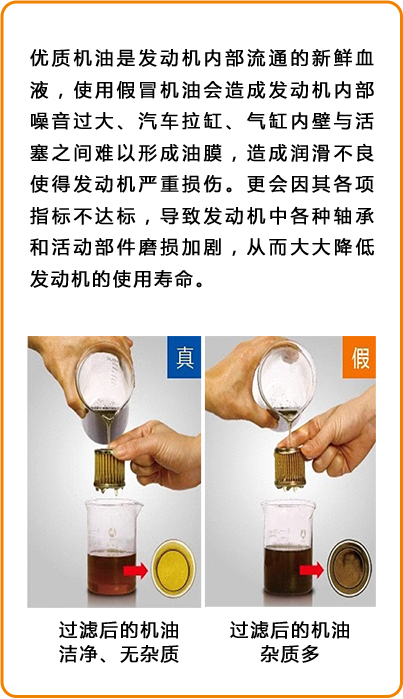 优质机油是发动机内部流通的新鲜血液，使用假冒机油会造成发动机内部噪音过大、汽车拉缸、气缸内壁与活塞之间难以形成油膜，造成润滑不良使得发动机严重损伤。更会因其各项指标不达标，导致发动机中各种轴承和活动部件磨损加剧，从而大大降低发动机的使用寿命。

真

假

过滤后的机油
洁净、无杂质

过滤后的机油
杂质多