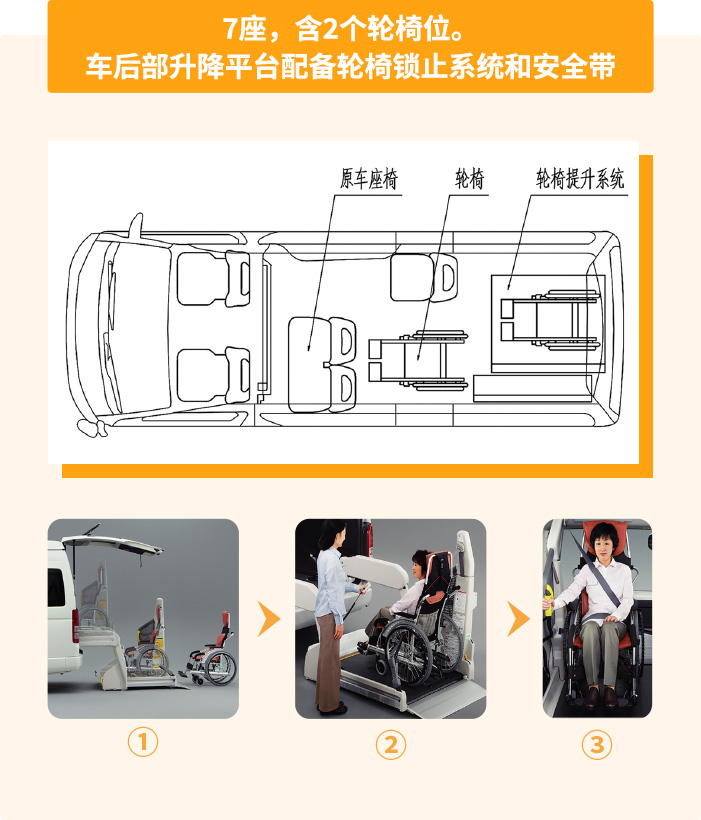 7座，含2个轮椅位。
车后部升降平台配备轮椅锁止系统和安全带

原车座椅
轮椅
轮椅提升系统

①
②
③