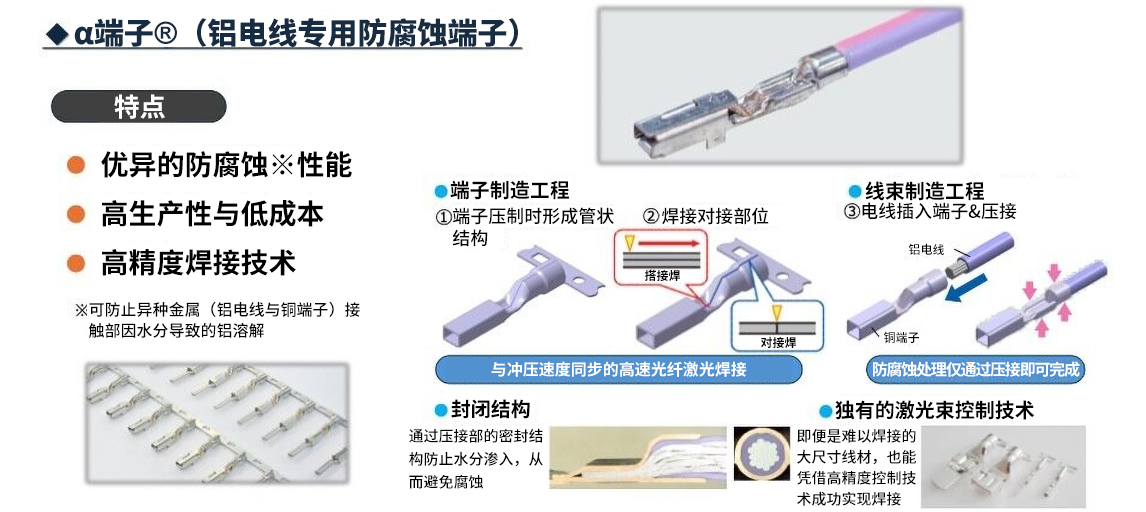 ◆α端子®（铝电线专用防腐蚀端子）

特点

● 优异的防腐蚀※性能
● 高生产性与低成本
● 高精度焊接技术

※可防止异种金属（铝电线与铜端子）接触部因水分导致的铝溶解

●端子制造工程
①端子压制时形成管状结构
②焊接对接部位
搭接焊
对接焊
与冲压速度同步的高速光纤激光焊接

●线束制造工程
③电线插入端子&压接
铝电线
铜端子
防腐蚀处理仅通过压接即可完成

●封闭结构
通过压接部的密封结构防止水分渗入，从而避免腐蚀

●独有的激光束控制技术
即便是难以焊接的大尺寸线材，也能凭借高精度控制技术成功实现焊接